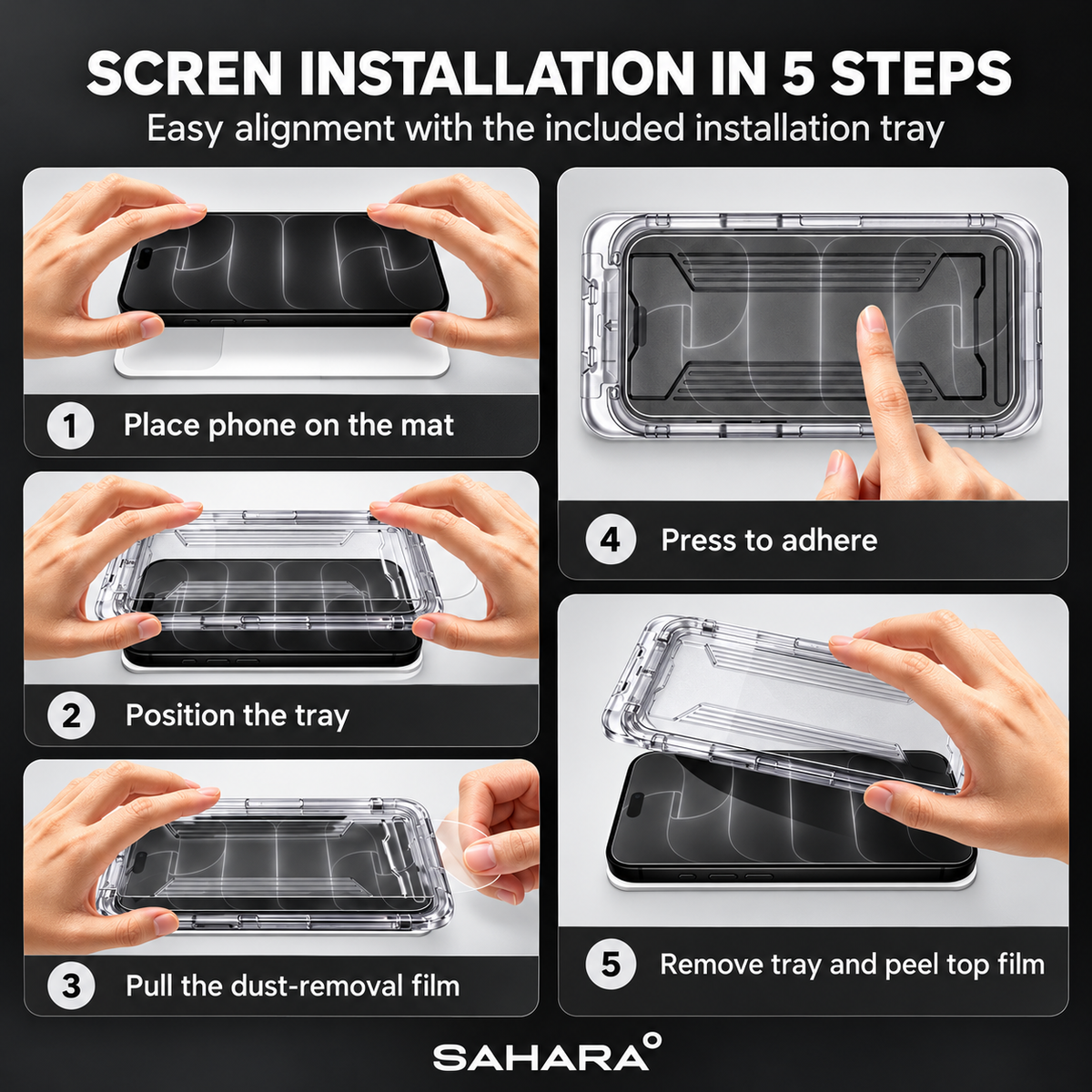 SCREN INSTALLATION IN 5 STEPS
Easy alignment with the included installation tray

1 Place phone on the mat

2 Position the tray

3 Pull the dust-removal film

4 Press to adhere

5 Remove tray and peel top film

SAHARA