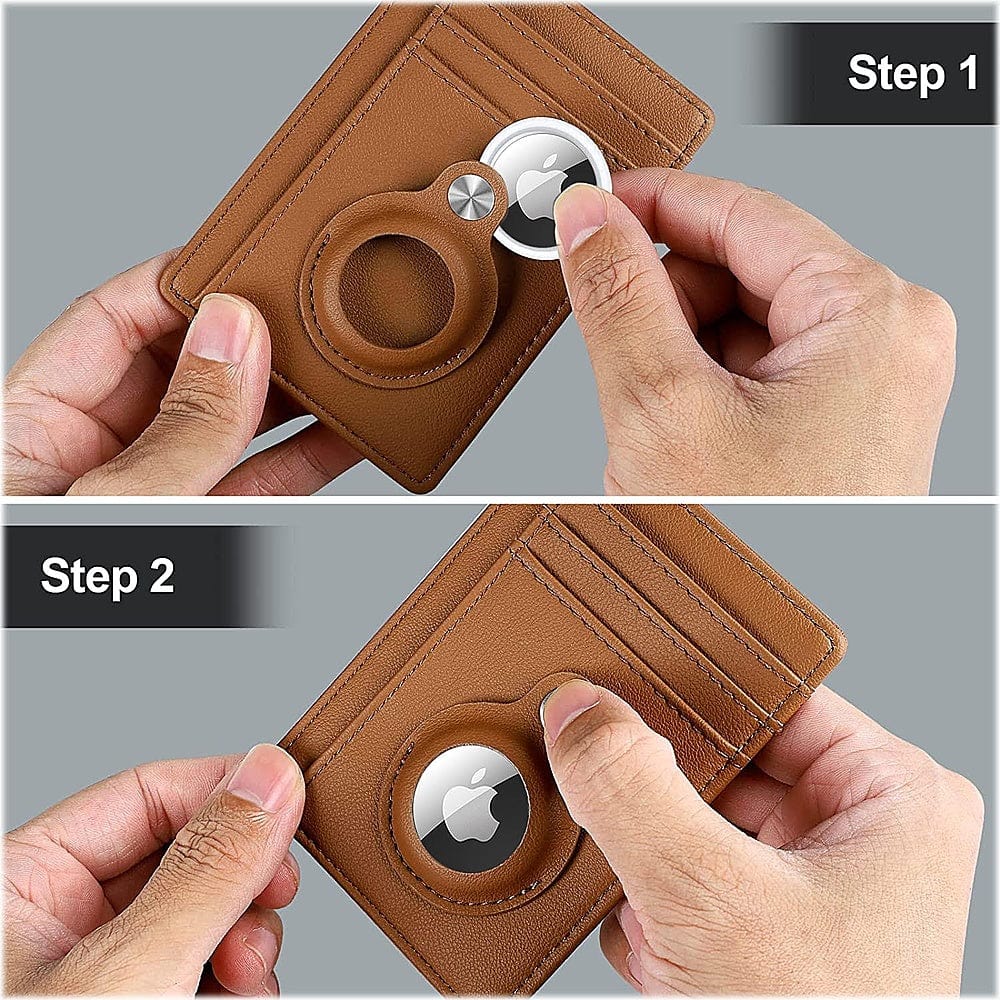 Step 1

Step 2