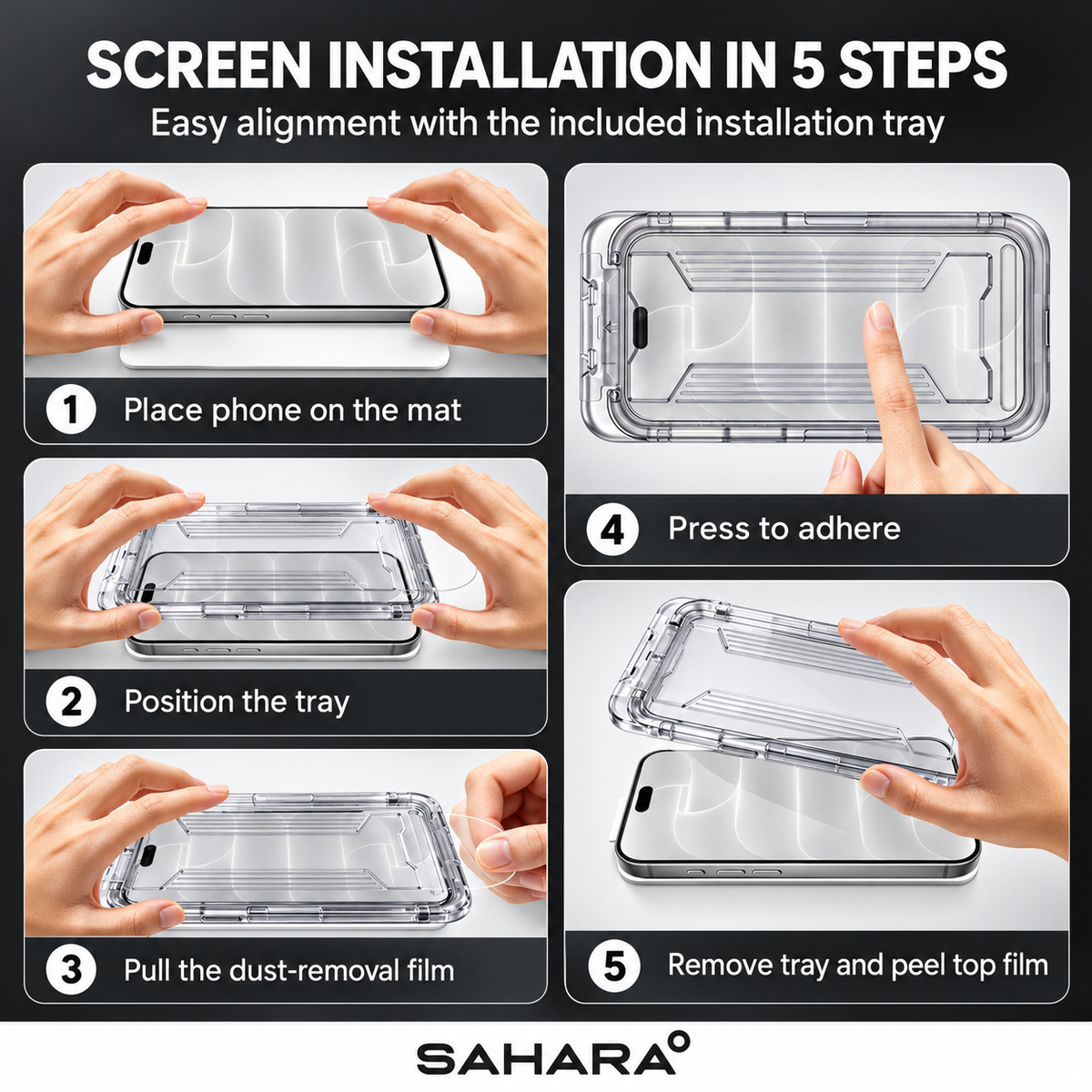 SCREEN INSTALLATION IN 5 STEPS

Easy alignment with the included installation tray

1 Place phone on the mat

2 Position the tray

3 Pull the dust-removal film

4 Press to adhere

5 Remove tray and peel top film

SAHARA