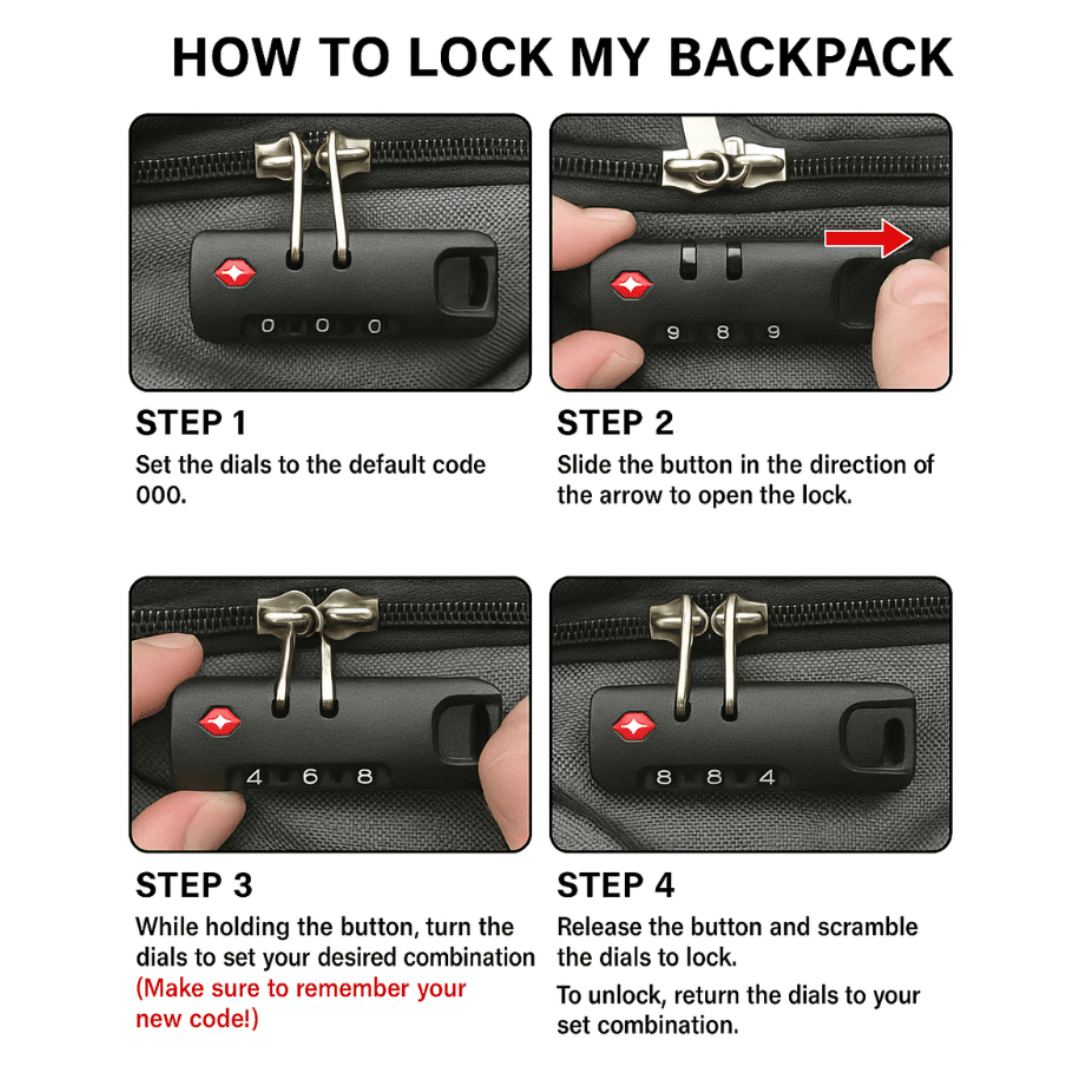 HOW TO LOCK MY BACKPACK

0 0 0

STEP 1

Set the dials to the default code 000.

9 8 9

STEP 2

Slide the button in the direction of the arrow to open the lock.

4 6 8

STEP 3

While holding the button, turn the dials to set your desired combination (Make sure to remember your new code!)

8 8 4

STEP 4

Release the button and scramble the dials to lock.

To unlock, return the dials to your set combination.